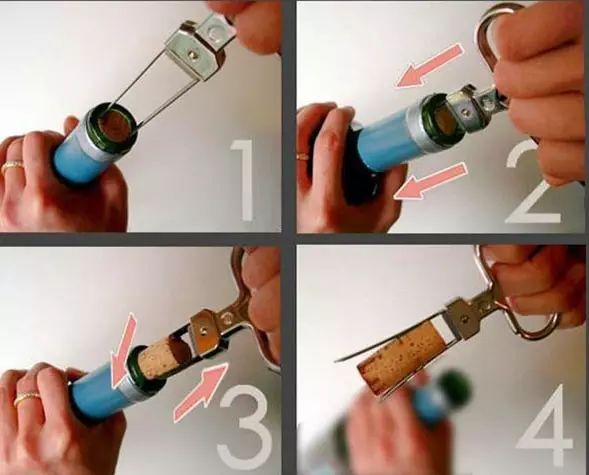 1
2
3
4